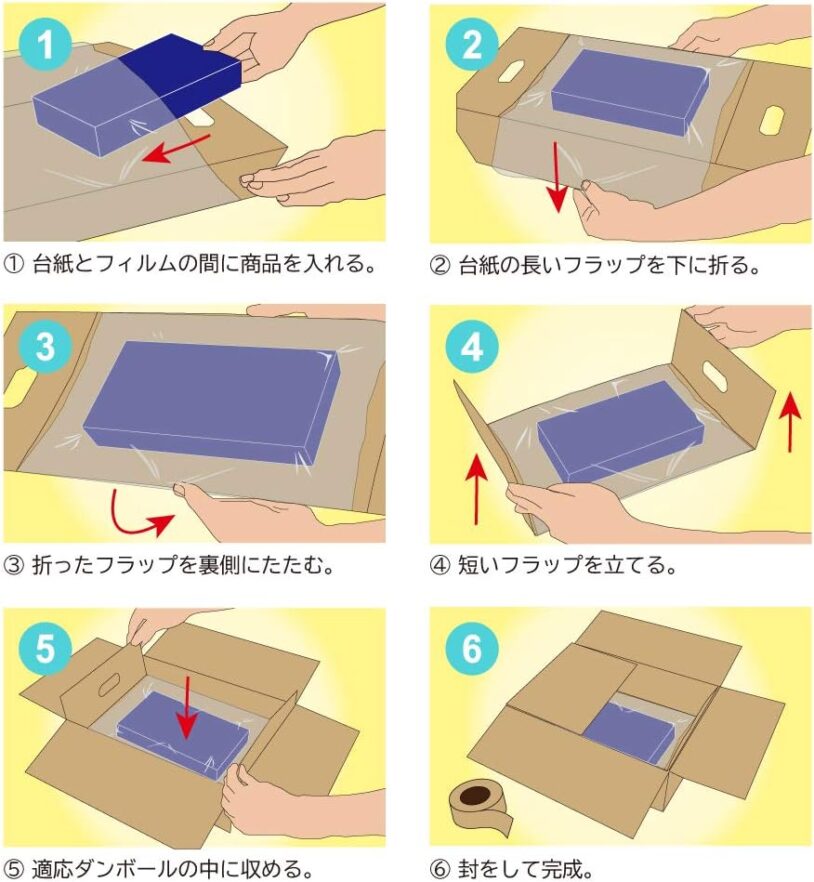 1

① 台紙とフィルムの間に商品を入れる。

2

② 台紙の長いフラップを下に折る。

3

③ 折ったフラップを裏側にたたむ。

4

④ 短いフラップを立てる。

5

⑤ 適応ダンボールの中に収める。

6

⑥ 封をして完成。